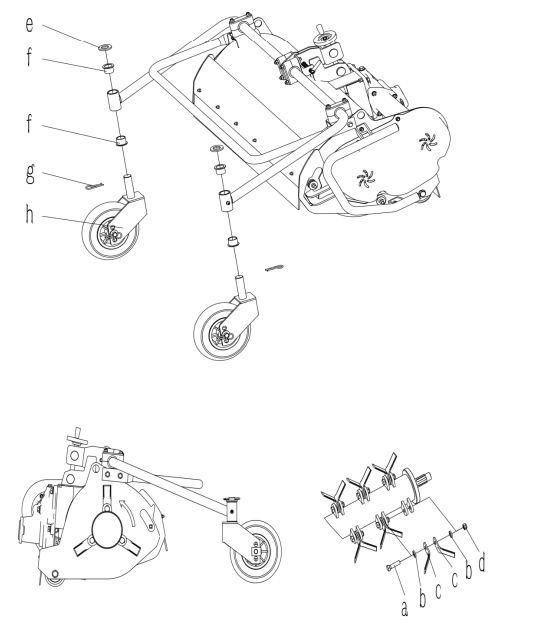 e
f
f
g
h
a
b
c
c
b
d